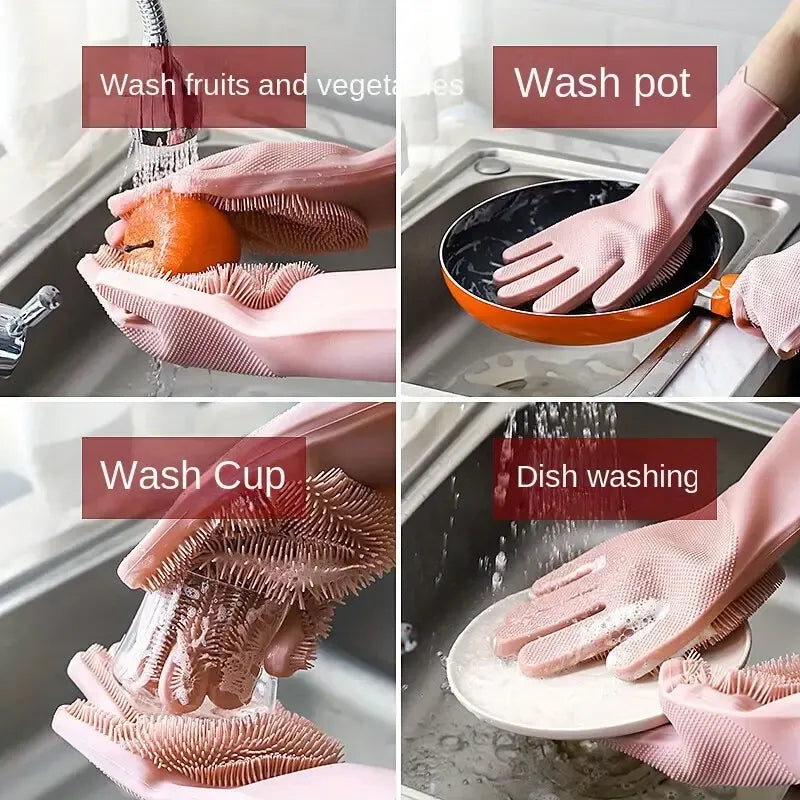 Wash fruits and vegetables

Wash pot

Wash Cup

Dish washing